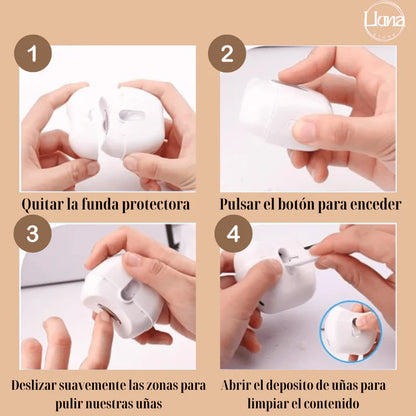 Llana

1

Quitar la funda protectora

2

Pulsar el botón para enceder

3

Deslizar suavemente las zonas para pulir nuestras uñas

4

Abrir el deposito de uñas para limpiar el contenido