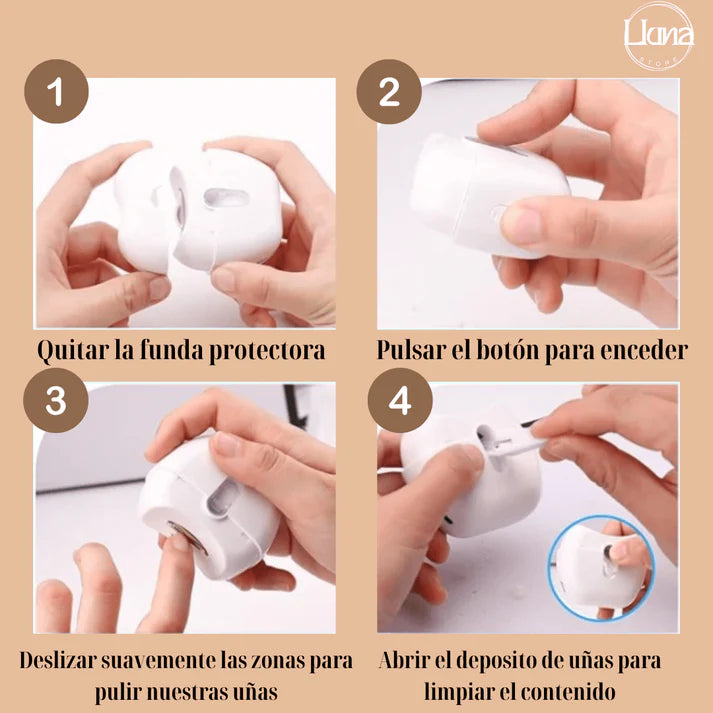 Llana STORE

1

Quitar la funda protectora

2

Pulsar el botón para enceder

3

Deslizar suavemente las zonas para pulir nuestras uñas

4

Abrir el deposito de uñas para limpiar el contenido